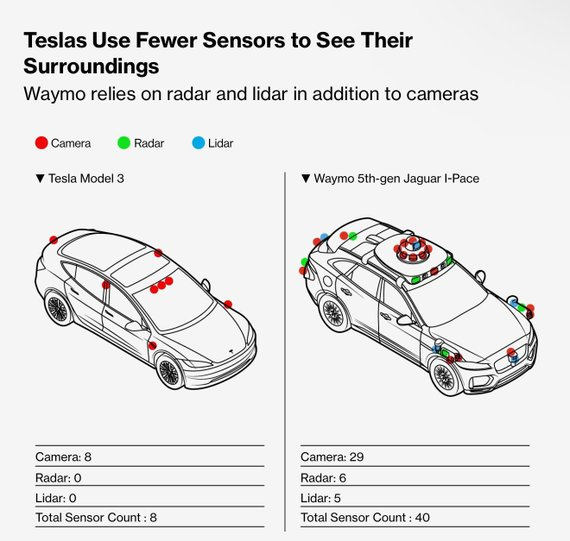 Teslas Use Fewer Sensors to See Their Surroundings

Waymo relies on radar and lidar in addition to cameras

Camera Radar Lidar

▼ Tesla Model 3

Camera: 8

Radar: 0

Lidar: 0

Total Sensor Count : 8

▼ Waymo 5th-gen Jaguar I-Pace

Camera: 29

Radar: 6

Lidar: 5

Total Sensor Count : 40